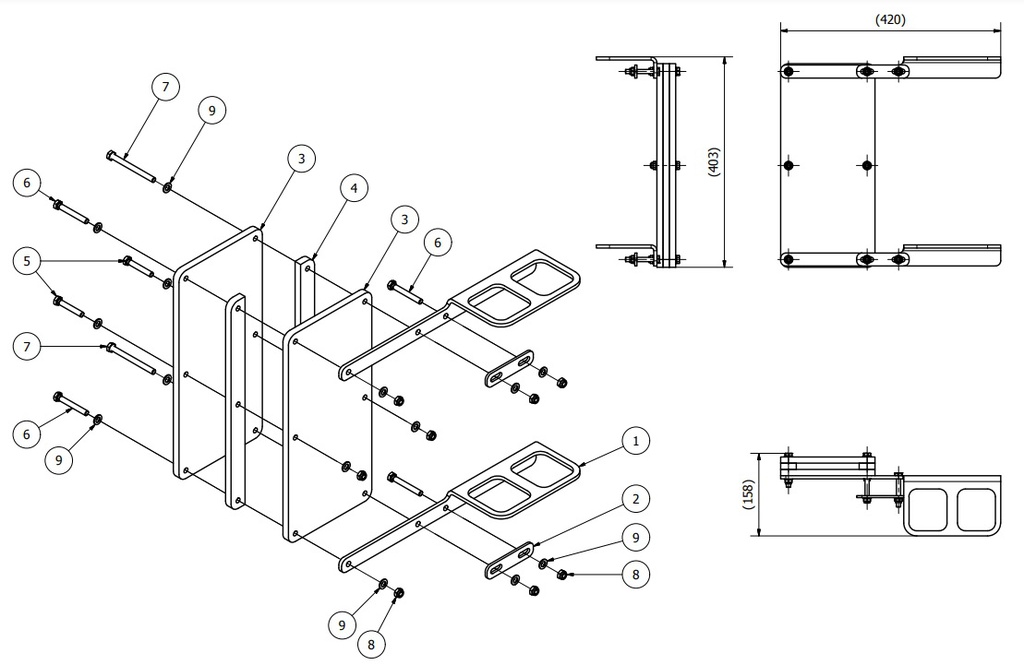 7
9
3
4
6
3
6
5
7
6
9
1
2
9
8
9
8
(403)
(420)
(158)