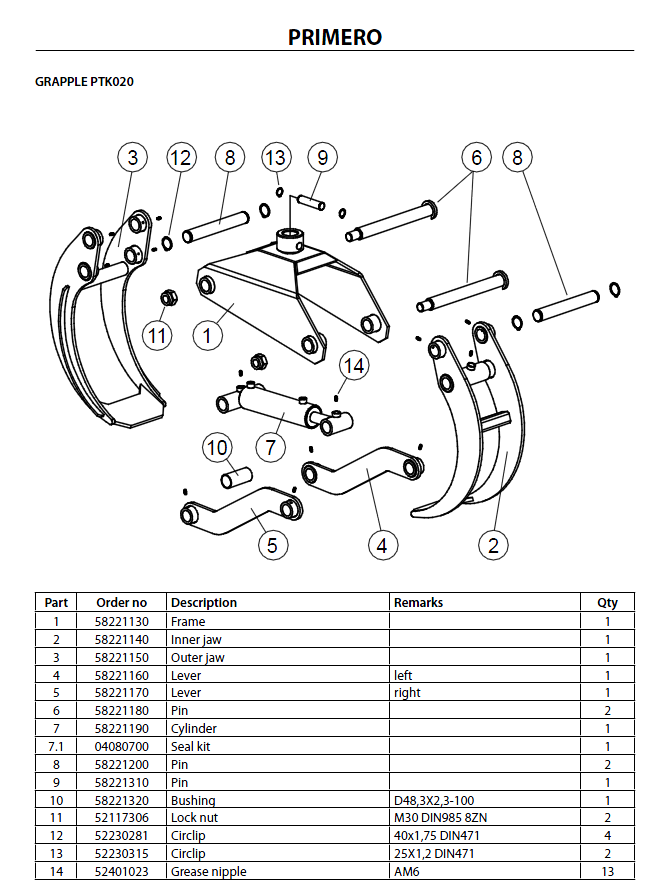 PRIMERO

GRAPPLE PTK020

3 12 8 13 9 6 8

11 1 14

10 7

5 4 2

| Part | Order no | Description | Remarks | Qty |
|---|---|---|---|---|
| 1 | 58221130 | Frame | | 1 |
| 2 | 58221140 | Inner jaw | | 1 |
| 3 | 58221150 | Outer jaw | | 1 |
| 4 | 58221160 | Lever | left | 1 |
| 5 | 58221170 | Lever | right | 1 |
| 6 | 58221180 | Pin | | 2 |
| 7 | 58221190 | Cylinder | | 1 |
| 7.1 | 04080700 | Seal kit | | 1 |
| 8 | 58221200 | Pin | | 2 |
| 9 | 58221310 | Pin | | 1 |
| 10 | 58221320 | Bushing | D48,3X2,3-100 | 1 |
| 11 | 52117306 | Lock nut | M30 DIN985 8ZN | 2 |
| 12 | 52230281 | Circlip | 40x1,75 DIN471 | 4 |
| 13 | 52230315 | Circlip | 25X1,2 DIN471 | 2 |
| 14 | 52401023 | Grease nipple | AM6 | 13 |