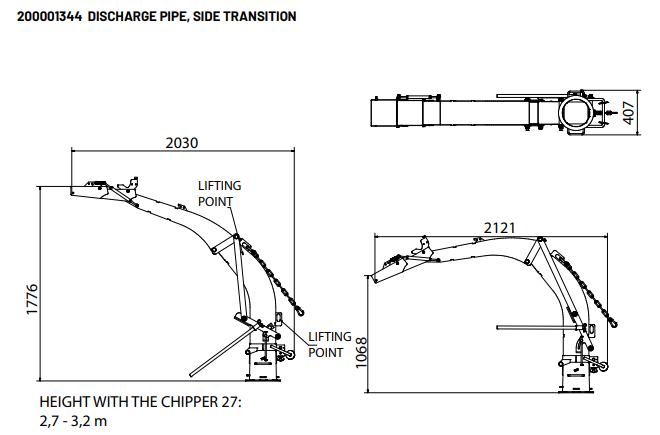 200001344 DISCHARGE PIPE, SIDE TRANSITION

407

2030

LIFTING POINT

1776

LIFTING POINT

2121

1068

HEIGHT WITH THE CHIPPER 27:
2,7 - 3,2 m