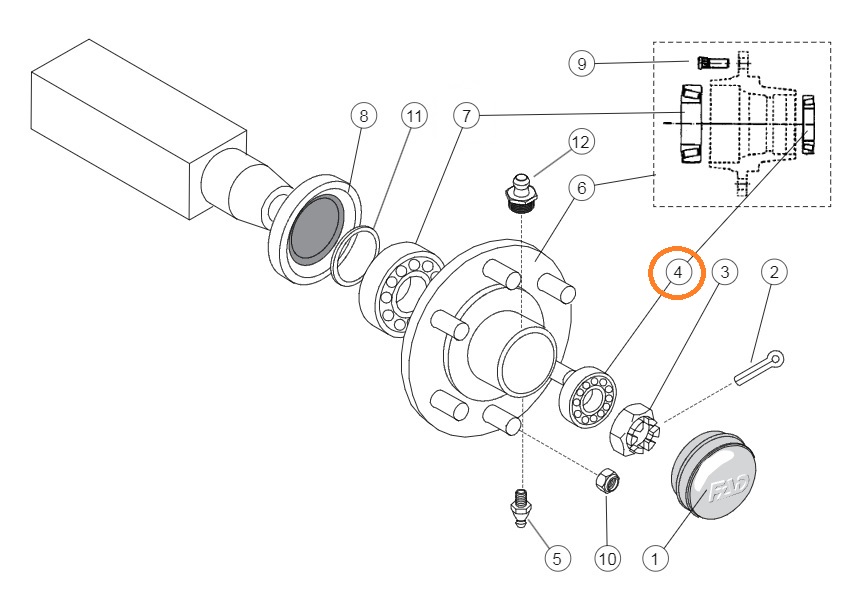 9
8
11
7
12
6
4
3
2
FAD
5
10
1